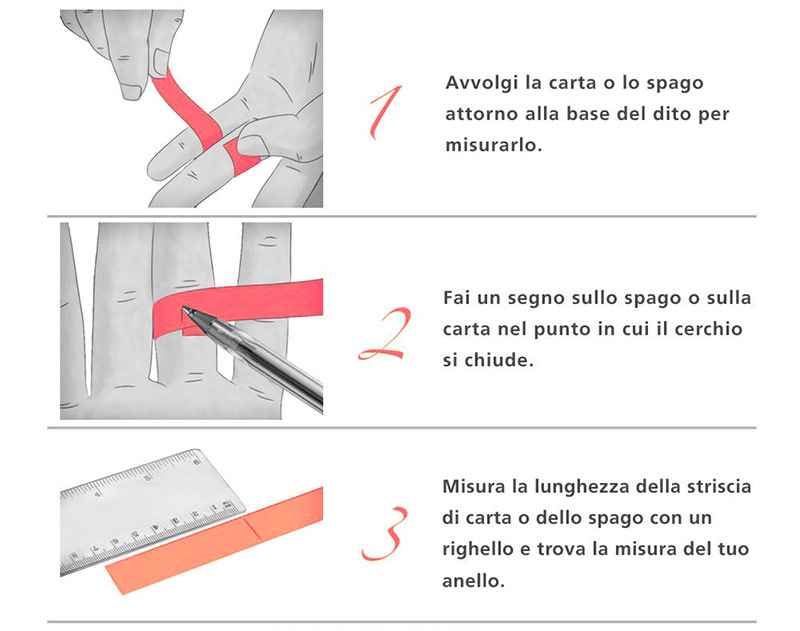 1

Avvolgi la carta o lo spago attorno alla base del dito per misurarlo.

2

Fai un segno sullo spago o sulla carta nel punto in cui il cerchio si chiude.

3

Misura la lunghezza della striscia di carta o dello spago con un righello e trova la misura del tuo anello.